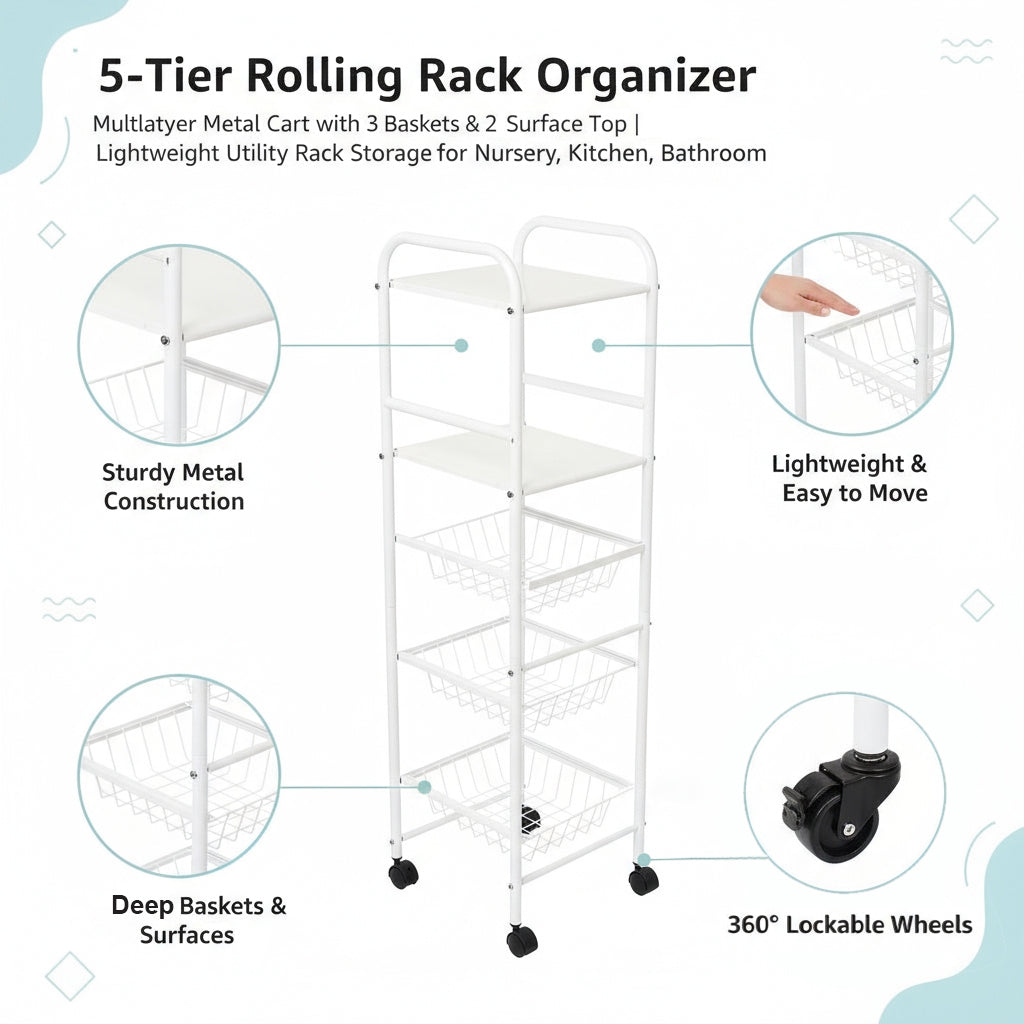 5-Tier Rolling Rack Organizer

Multlatyer Metal Cart with 3 Baskets & 2 Surface Top | Lightweight Utility Rack Storage for Nursery, Kitchen, Bathroom

Sturdy Metal Construction

Lightweight & Easy to Move

Deep Baskets & Surfaces

360° Lockable Wheels