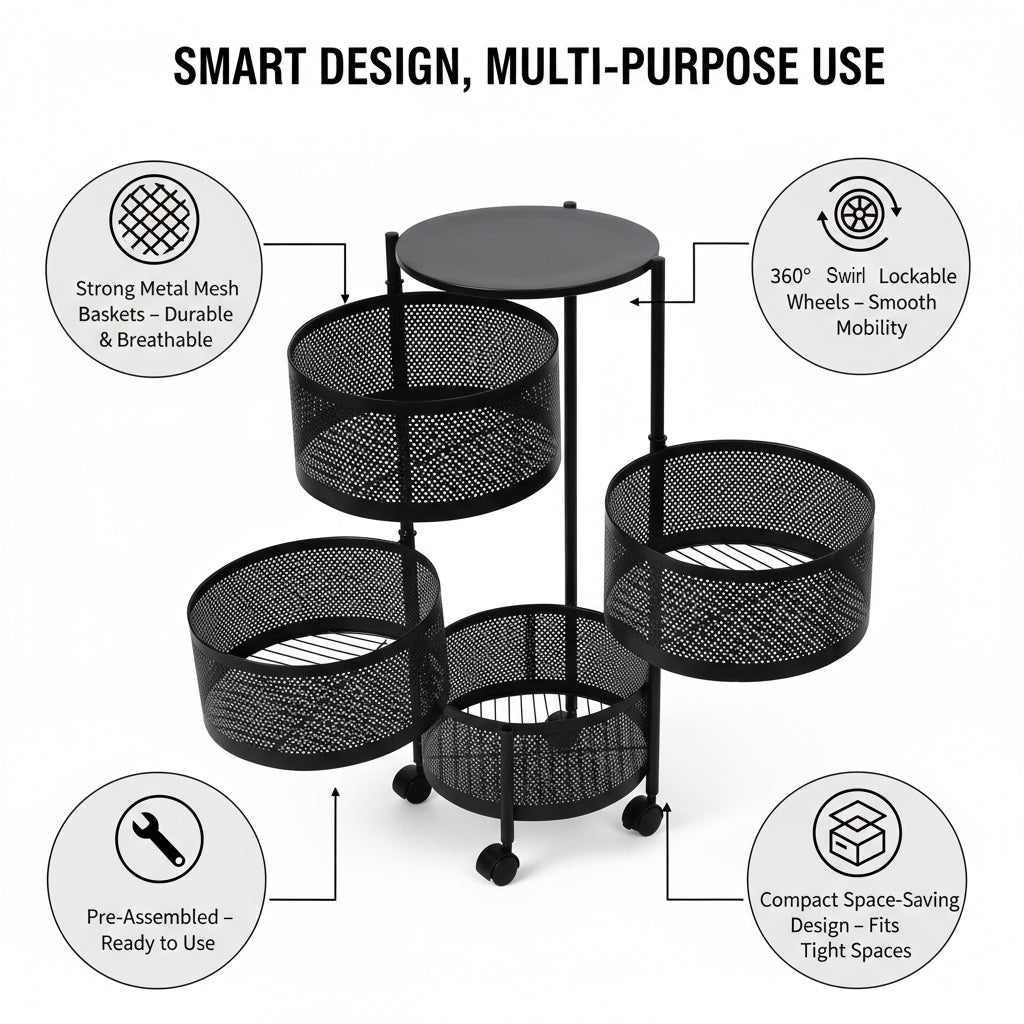 SMART DESIGN, MULTI-PURPOSE USE

Strong Metal Mesh Baskets – Durable & Breathable

360° Swirl Lockable Wheels – Smooth Mobility

Pre-Assembled – Ready to Use

Compact Space-Saving Design – Fits Tight Spaces