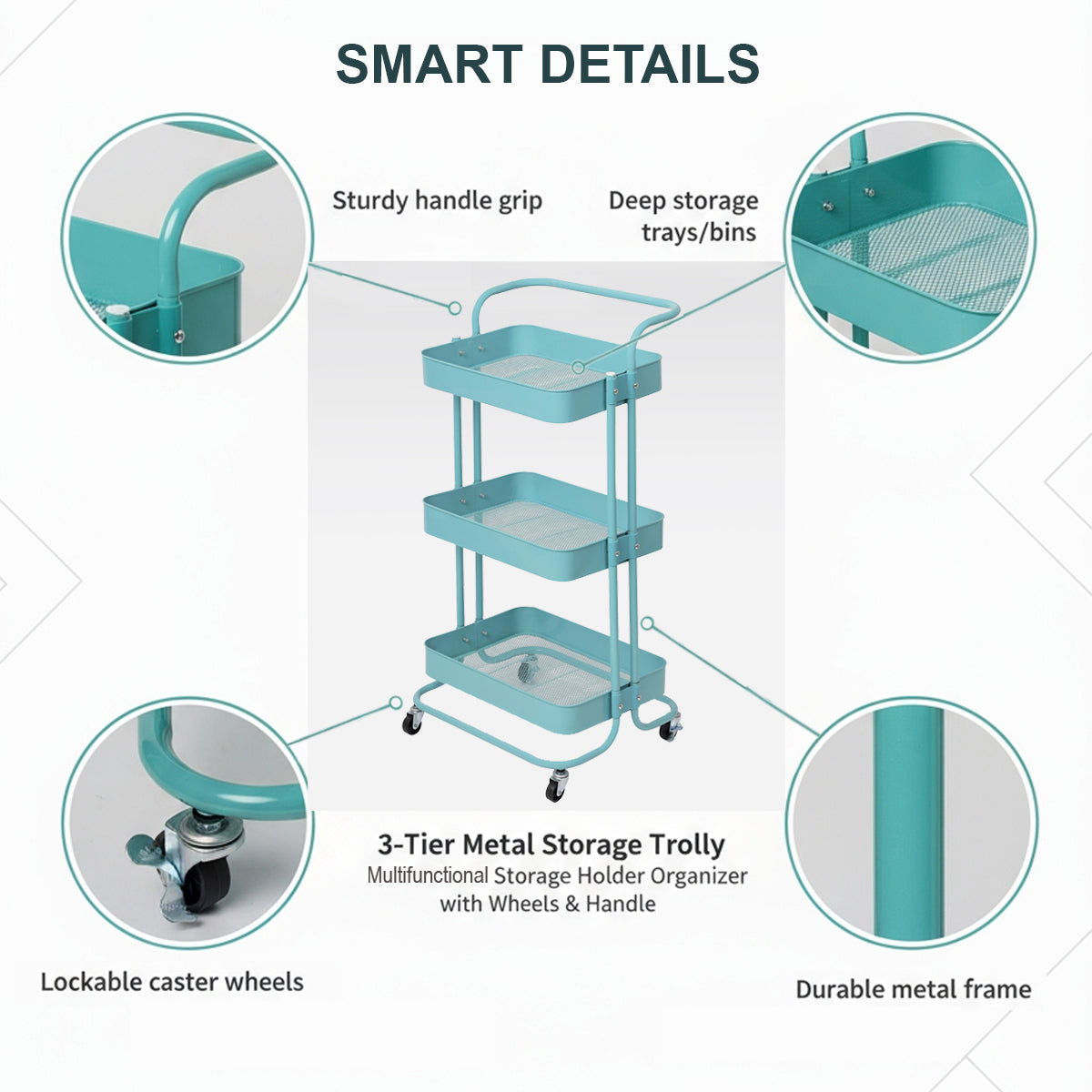 SMART DETAILS

Sturdy handle grip

Deep storage trays/bins

3-Tier Metal Storage Trolly
Multifunctional Storage Holder Organizer with Wheels & Handle

Lockable caster wheels

Durable metal frame