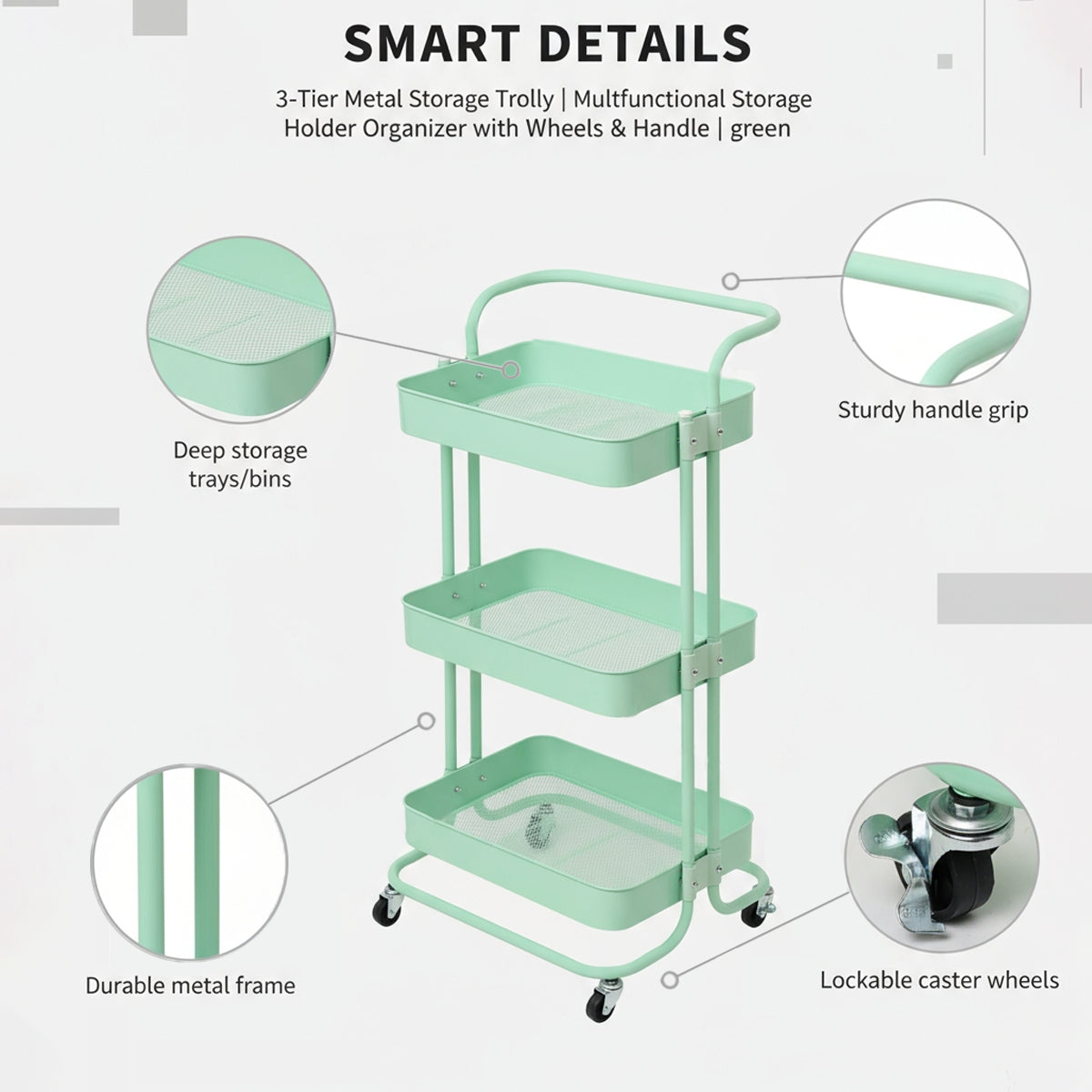 SMART DETAILS

3-Tier Metal Storage Trolly | Multfunctional Storage Holder Organizer with Wheels & Handle | green

Deep storage trays/bins

Sturdy handle grip

Durable metal frame

Lockable caster wheels