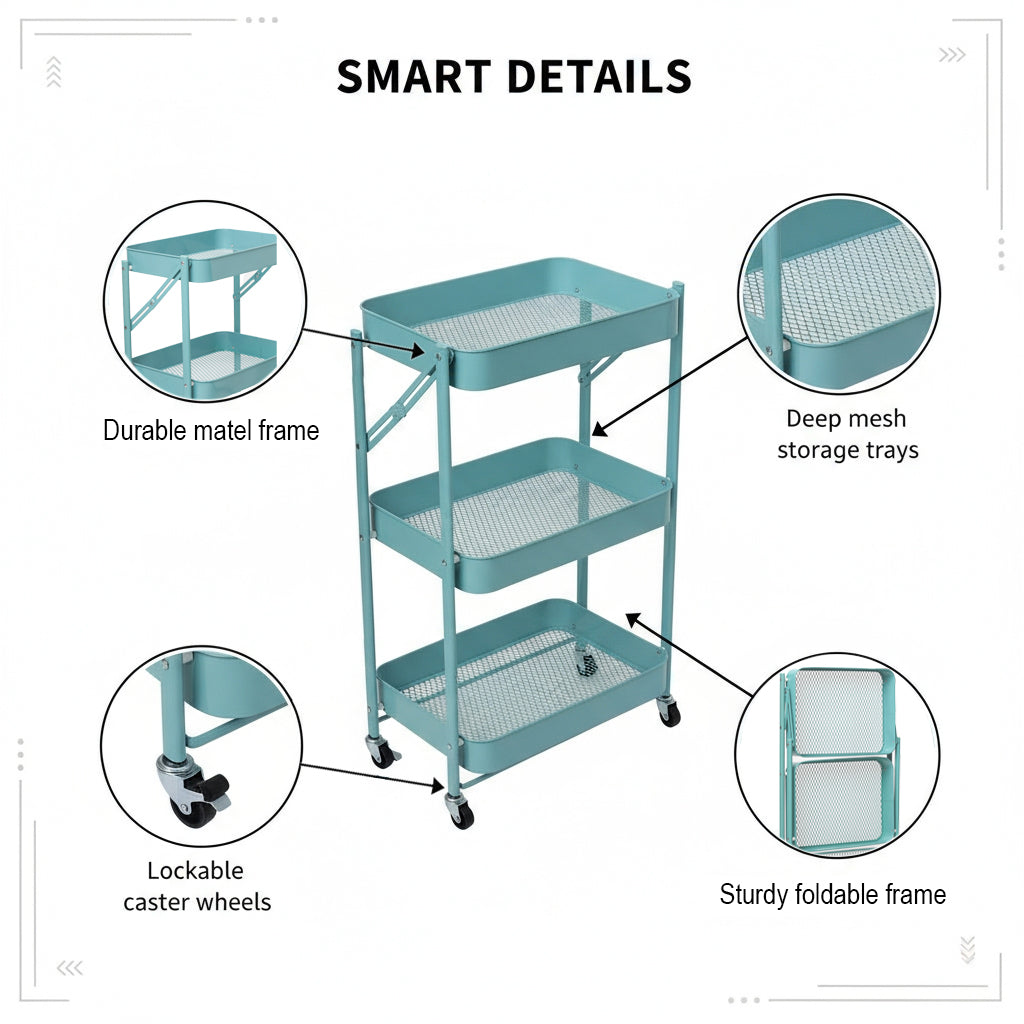 SMART DETAILS

Durable matel frame

Deep mesh storage trays

Lockable caster wheels

Sturdy foldable frame