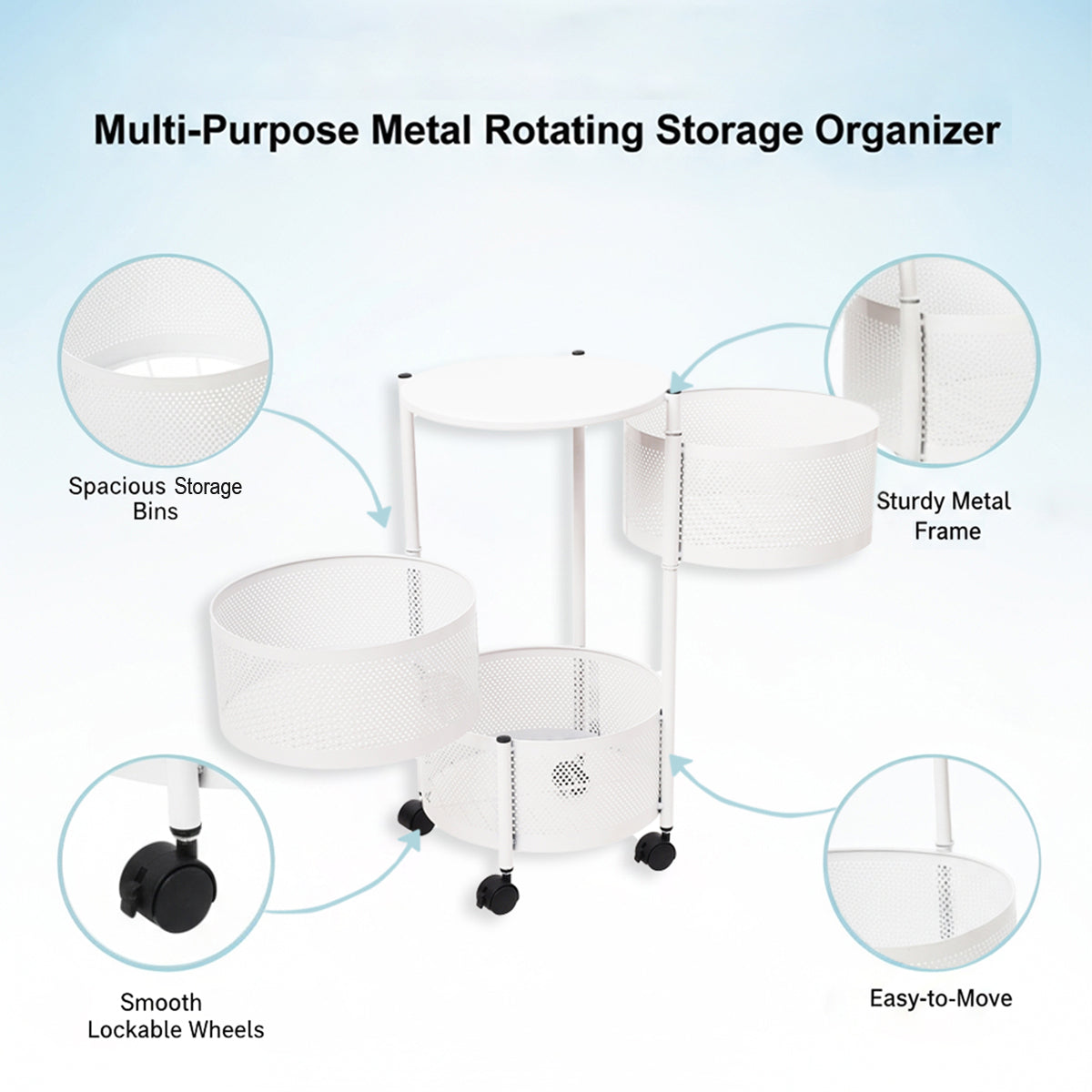 Multi-Purpose Metal Rotating Storage Organizer

Spacious Storage Bins

Sturdy Metal Frame

Smooth Lockable Wheels

Easy-to-Move