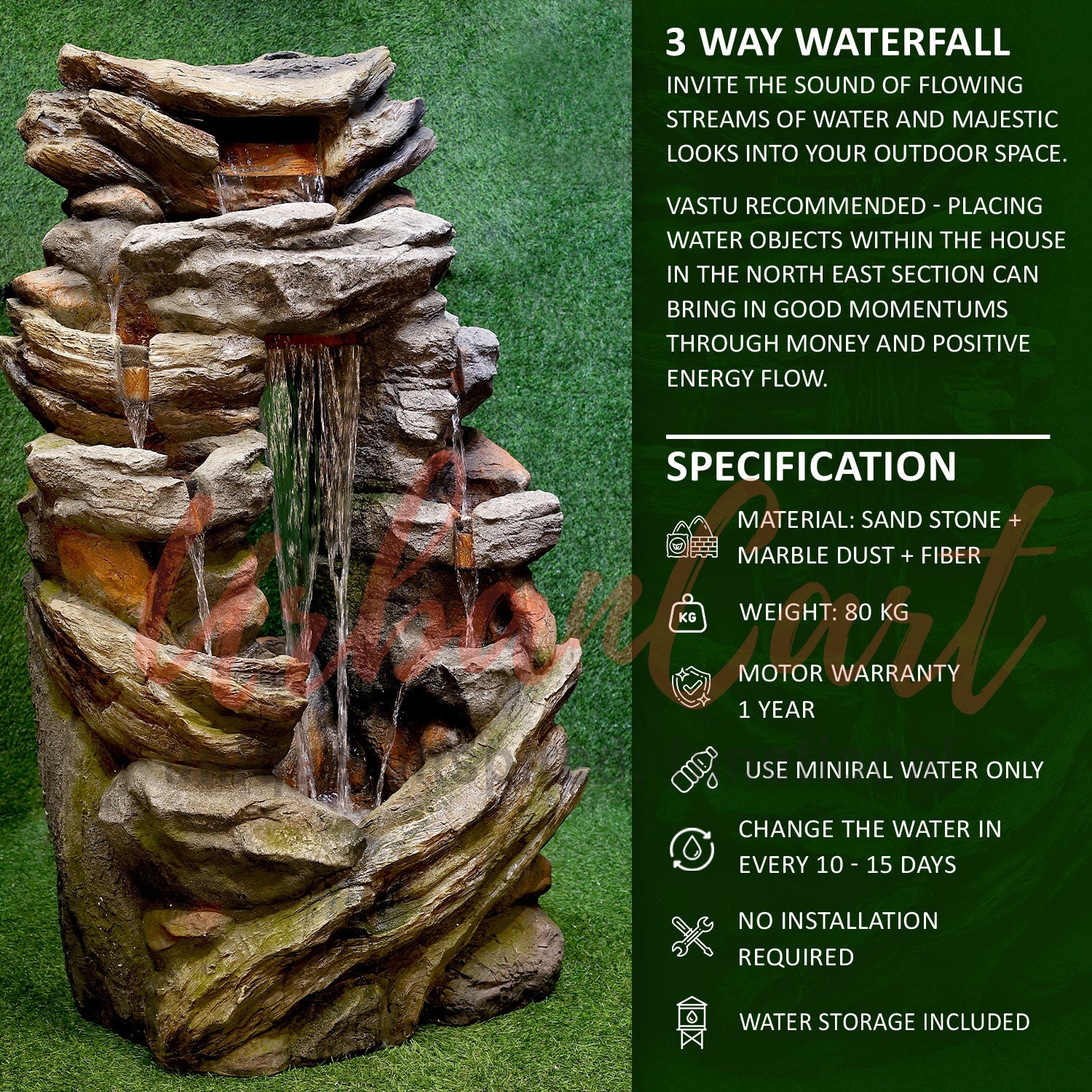 3 WAY WATERFALL
INVITE THE SOUND OF FLOWING STREAMS OF WATER AND MAJESTIC LOOKS INTO YOUR OUTDOOR SPACE.

VASTU RECOMMENDED - PLACING WATER OBJECTS WITHIN THE HOUSE IN THE NORTH EAST SECTION CAN BRING IN GOOD MOMENTUMS THROUGH MONEY AND POSITIVE ENERGY FLOW.

SPECIFICATION

MATERIAL: SAND STONE + MARBLE DUST + FIBER

KG
WEIGHT: 80 KG

MOTOR WARRANTY 1 YEAR

USE MINIRAL WATER ONLY

CHANGE THE WATER IN EVERY 10 - 15 DAYS

NO INSTALLATION REQUIRED

WATER STORAGE INCLUDED

UrbanCart