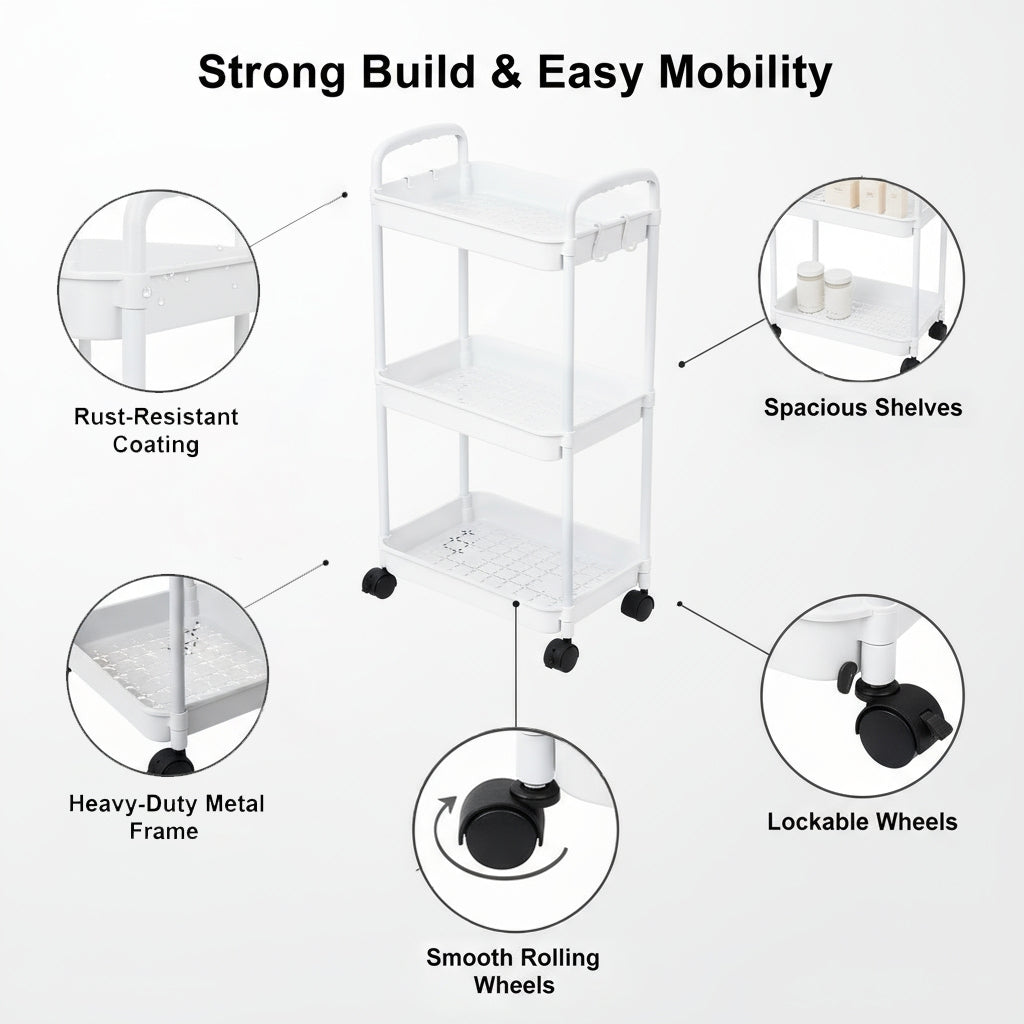 Strong Build & Easy Mobility

Rust-Resistant Coating

Spacious Shelves

Heavy-Duty Metal Frame

Lockable Wheels

Smooth Rolling Wheels